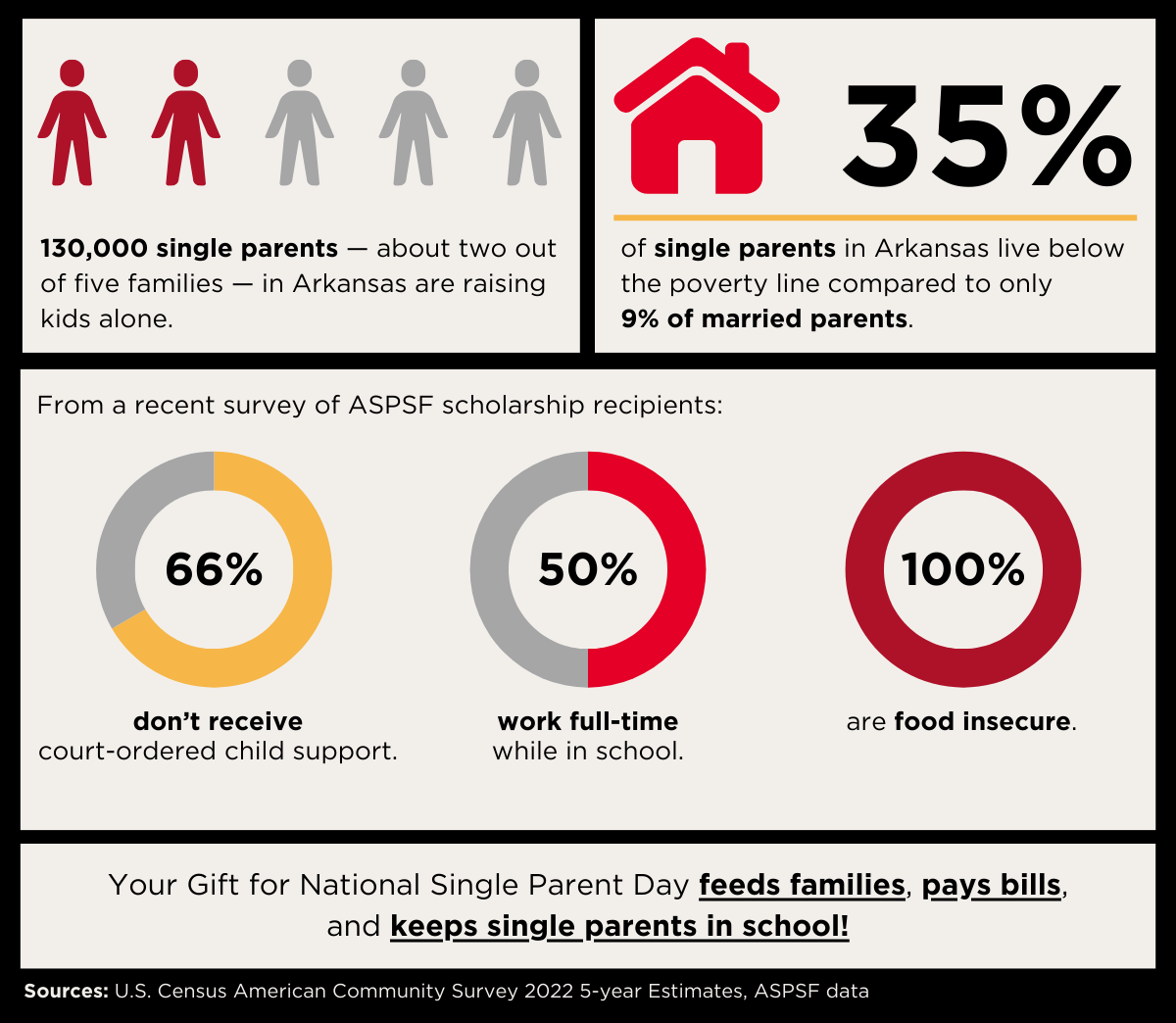 130,000 single parents — about two out of five families — in Arkansas are raising kids alone.

35%

of single parents in Arkansas live below the poverty line compared to only 9% of married parents.

From a recent survey of ASPSF scholarship recipients:

66%

don't receive court-ordered child support.

50%

work full-time while in school.

100%

are food insecure.

Your Gift for National Single Parent Day feeds families, pays bills, and keeps single parents in school!

Sources: U.S. Census American Community Survey 2022 5-year Estimates, ASPSF data